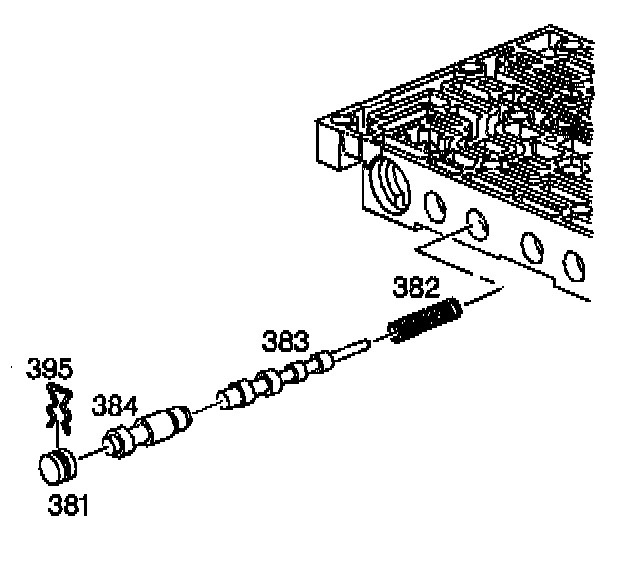 382
383
395
384
381