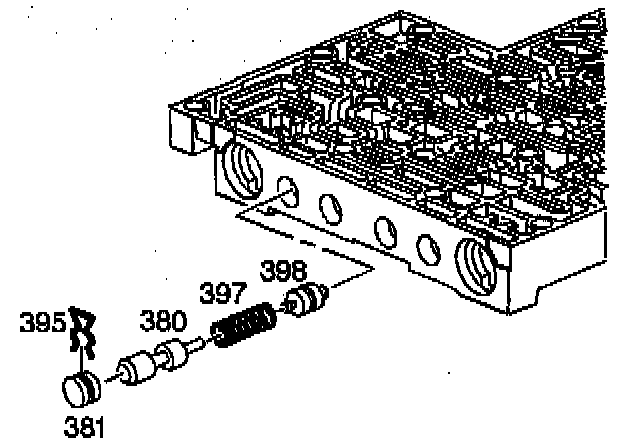 398
397
395
380
381