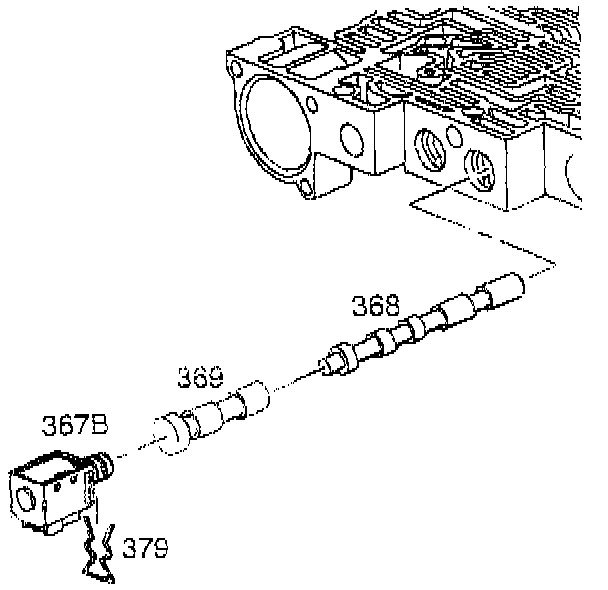 368
369
367B
379