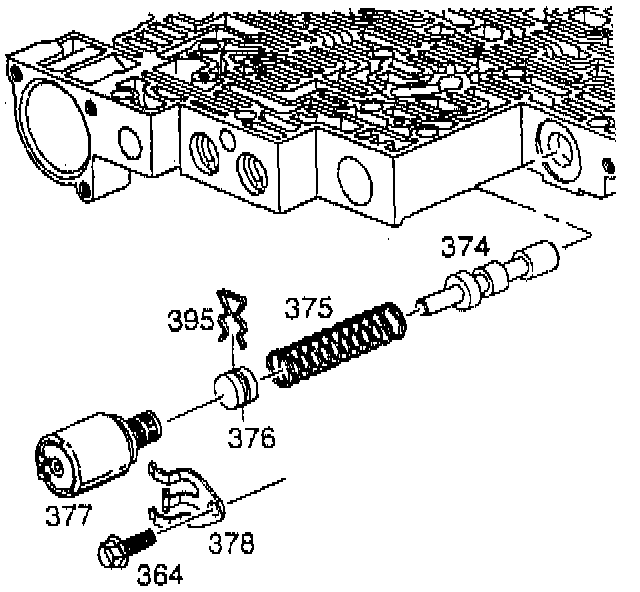 374
395
375
376
377
378
364