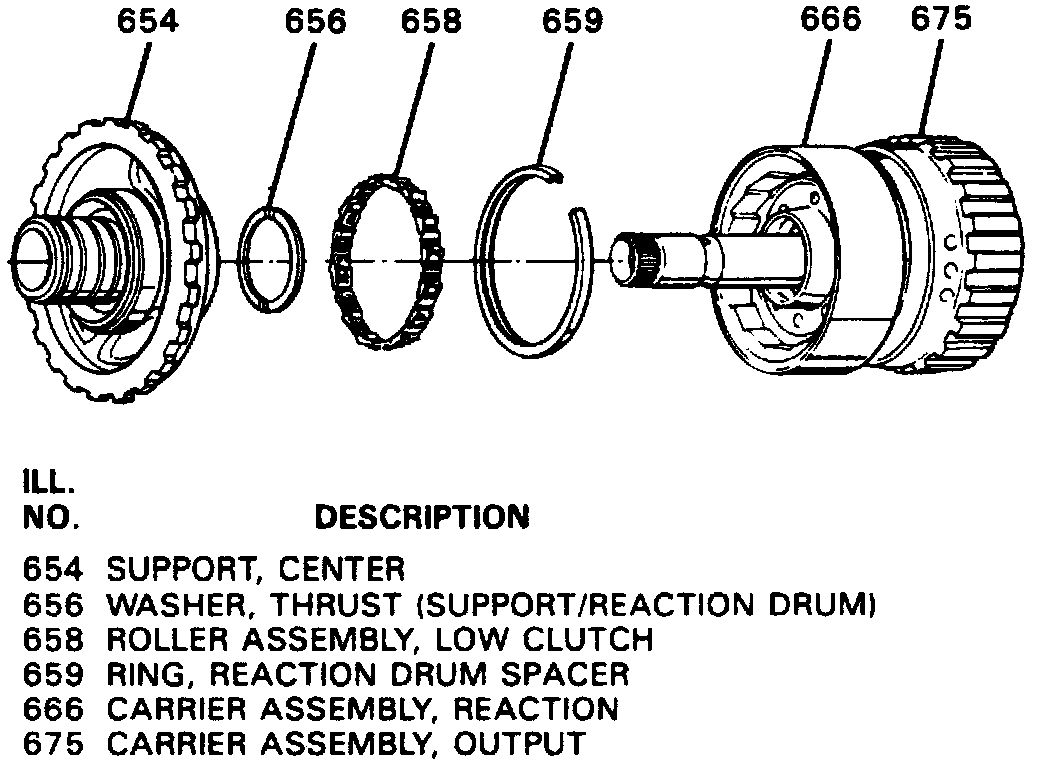 654 656 658 659 666 675

| ILL. NO. | DESCRIPTION |
|---|---|
| 654 | SUPPORT, CENTER |
| 656 | WASHER, THRUST (SUPPORT/REACTION DRUM) |
| 658 | ROLLER ASSEMBLY, LOW CLUTCH |
| 659 | RING, REACTION DRUM SPACER |
| 666 | CARRIER ASSEMBLY, REACTION |
| 675 | CARRIER ASSEMBLY, OUTPUT |