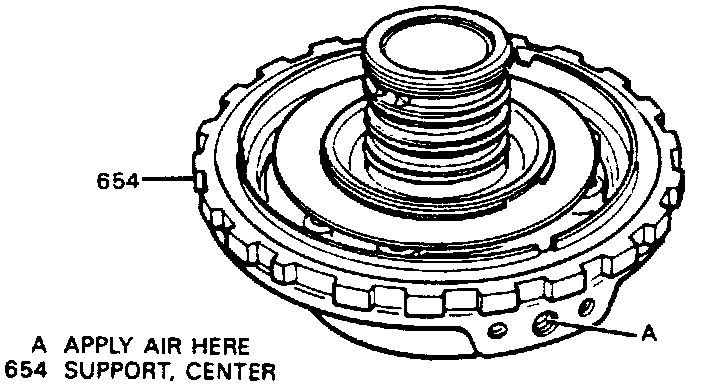 654

A

A APPLY AIR HERE
654 SUPPORT, CENTER