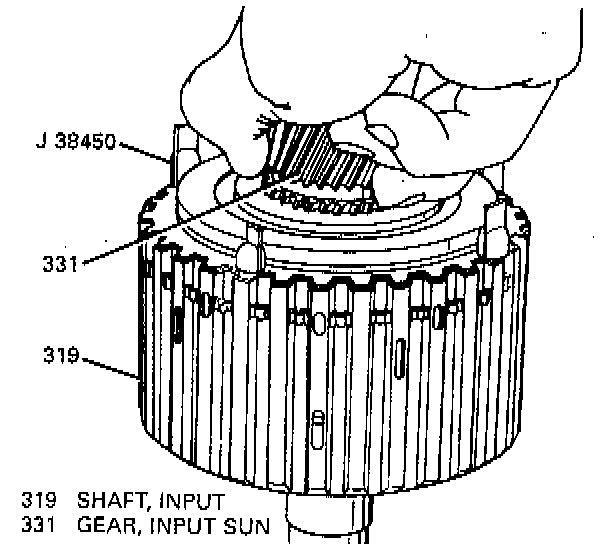 J 38450

331

319

319 SHAFT, INPUT
331 GEAR, INPUT SUN