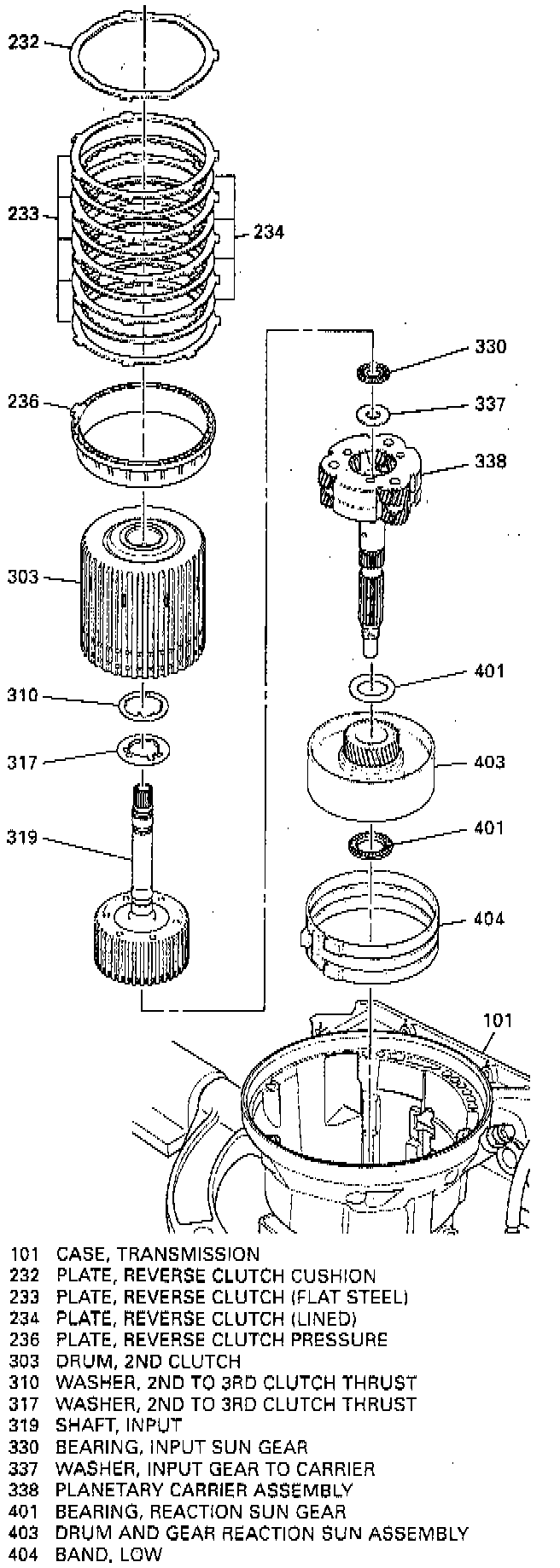 232

233

234

236

303

310

317

319

330

337

338

401

403

401

404

101

101 CASE, TRANSMISSION
232 PLATE, REVERSE CLUTCH CUSHION
233 PLATE, REVERSE CLUTCH (FLAT STEEL)
234 PLATE, REVERSE CLUTCH (LINED)
236 PLATE, REVERSE CLUTCH PRESSURE
303 DRUM, 2ND CLUTCH
310 WASHER, 2ND TO 3RD CLUTCH THRUST
317 WASHER, 2ND TO 3RD CLUTCH THRUST
319 SHAFT, INPUT
330 BEARING, INPUT SUN GEAR
337 WASHER, INPUT GEAR TO CARRIER
338 PLANETARY CARRIER ASSEMBLY
401 BEARING, REACTION SUN GEAR
403 DRUM AND GEAR REACTION SUN ASSEMBLY
404 BAND, LOW