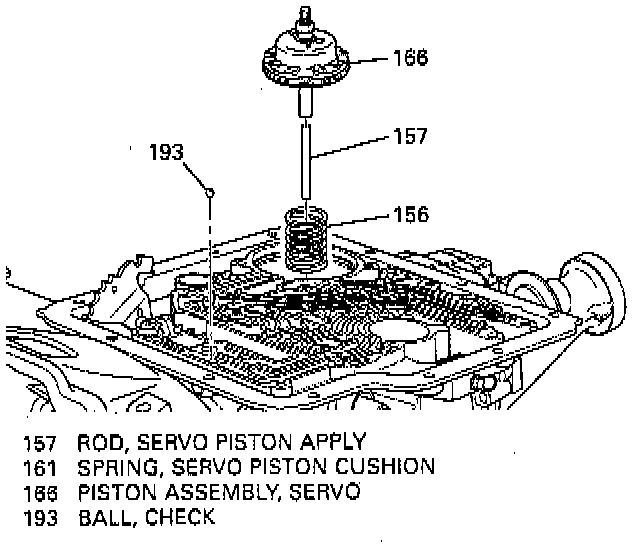 166
157
193
156

157 ROD, SERVO PISTON APPLY
161 SPRING, SERVO PISTON CUSHION
166 PISTON ASSEMBLY, SERVO
193 BALL, CHECK