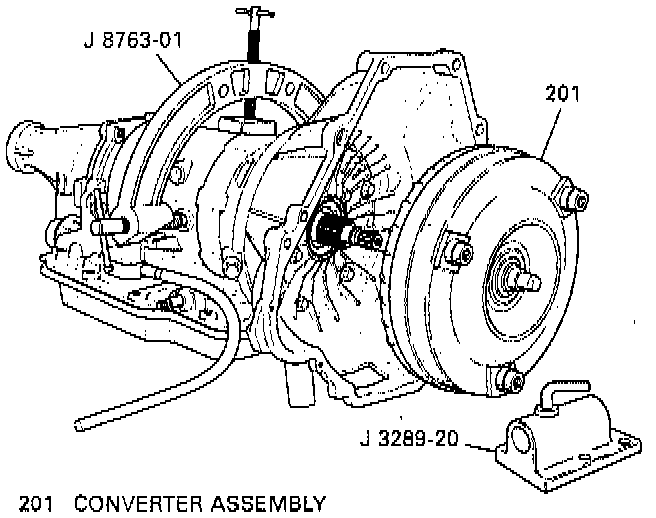 J 8763-01

201

J 3289-20

201 CONVERTER ASSEMBLY