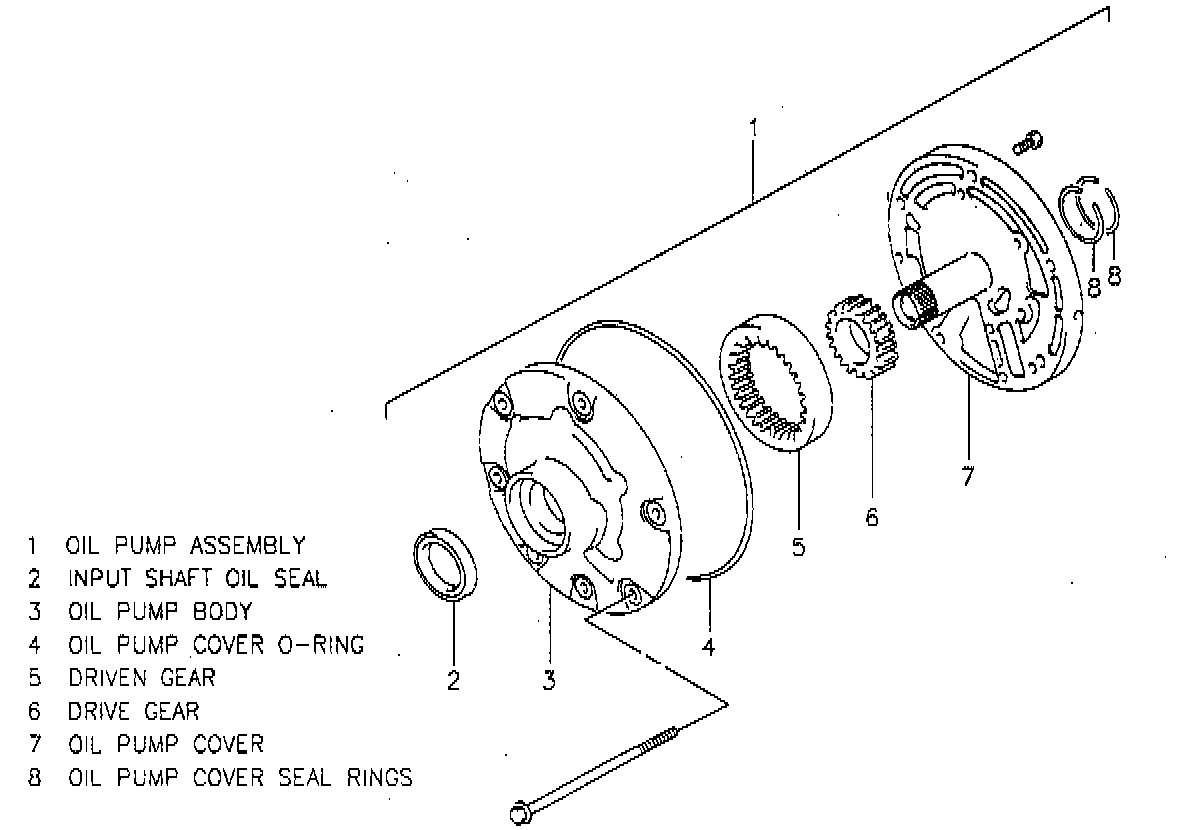 1
8 8
7
6
5
4
2
3

1 OIL PUMP ASSEMBLY
2 INPUT SHAFT OIL SEAL
3 OIL PUMP BODY
4 OIL PUMP COVER O-RING
5 DRIVEN GEAR
6 DRIVE GEAR
7 OIL PUMP COVER
8 OIL PUMP COVER SEAL RINGS