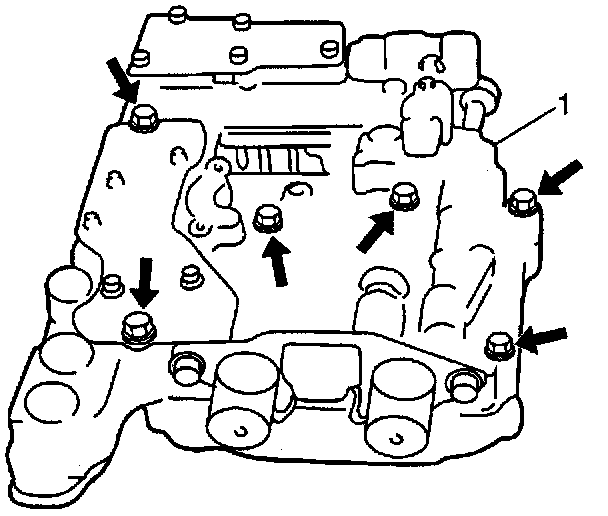 1