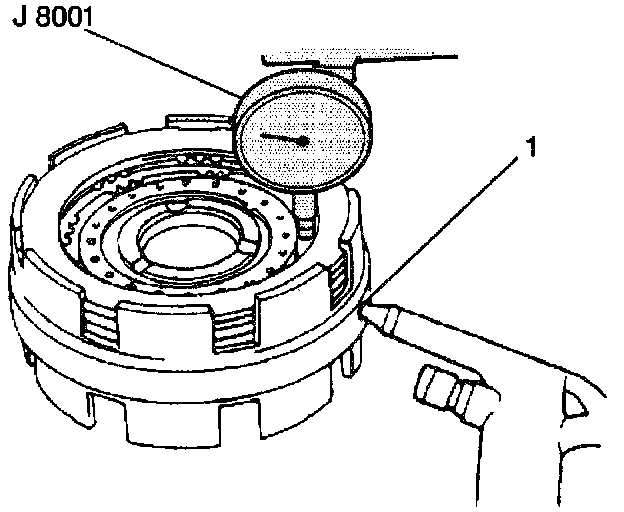 J 8001

1