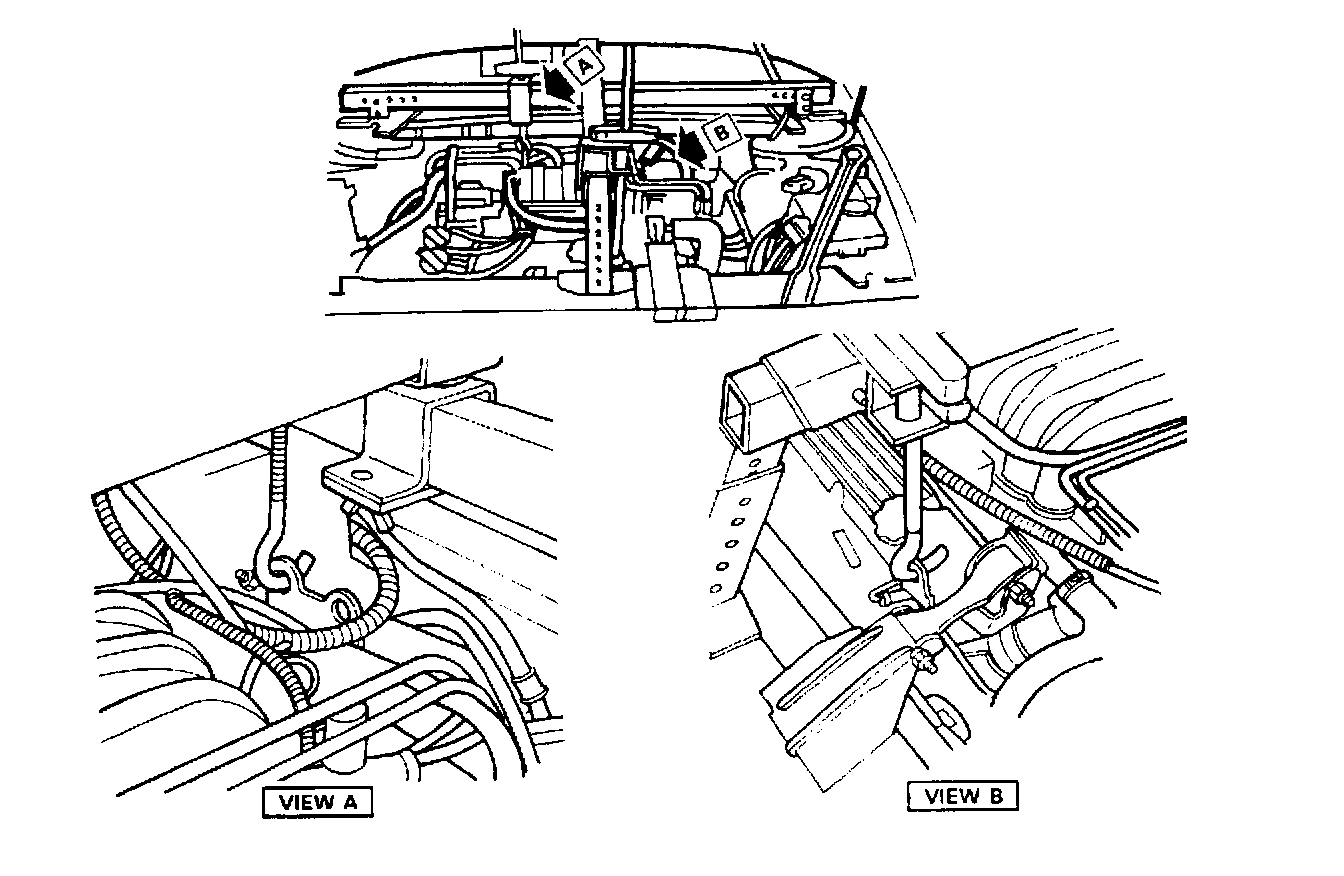 A

B

VIEW A

VIEW B