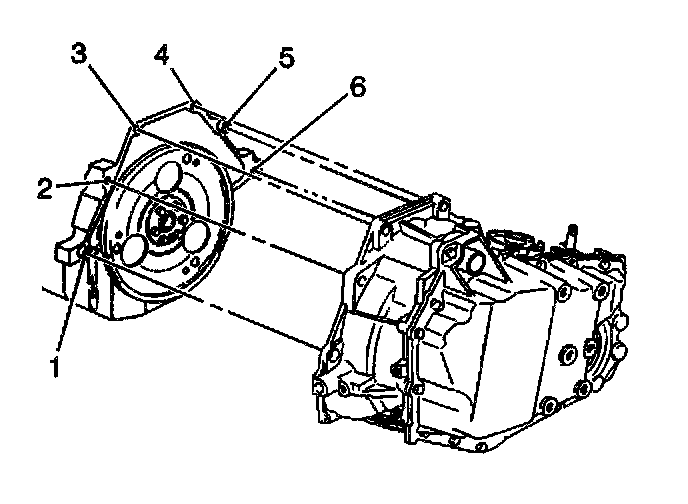 3
4
5
6
2
1