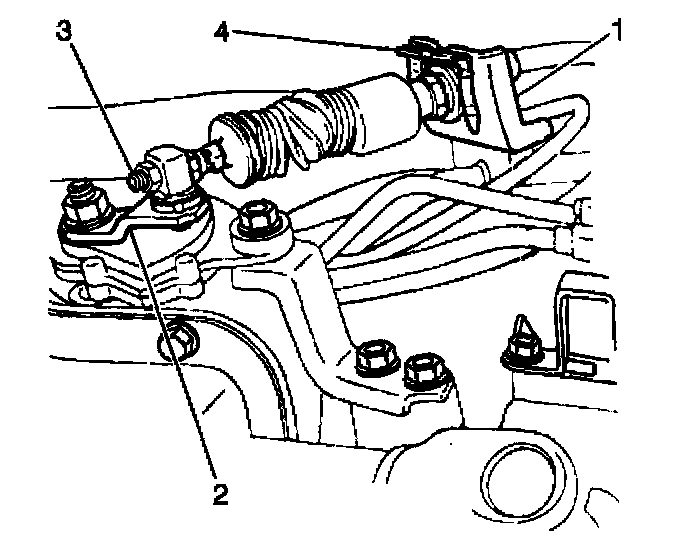 3
4
1
2