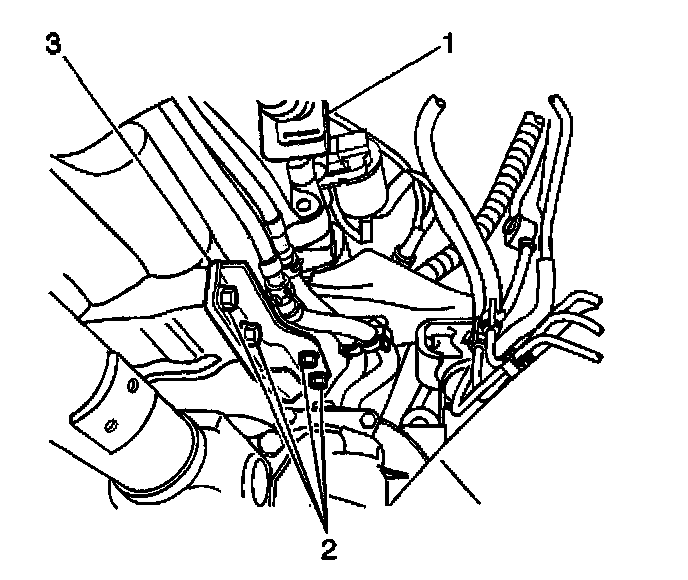 3
1
2