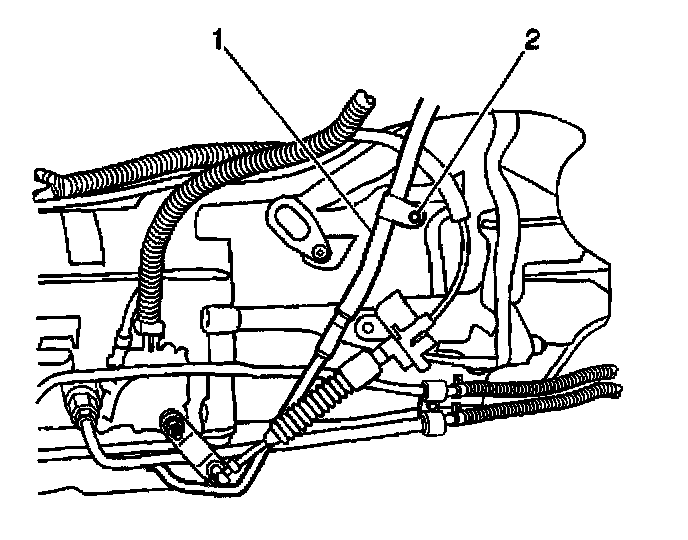 1
2