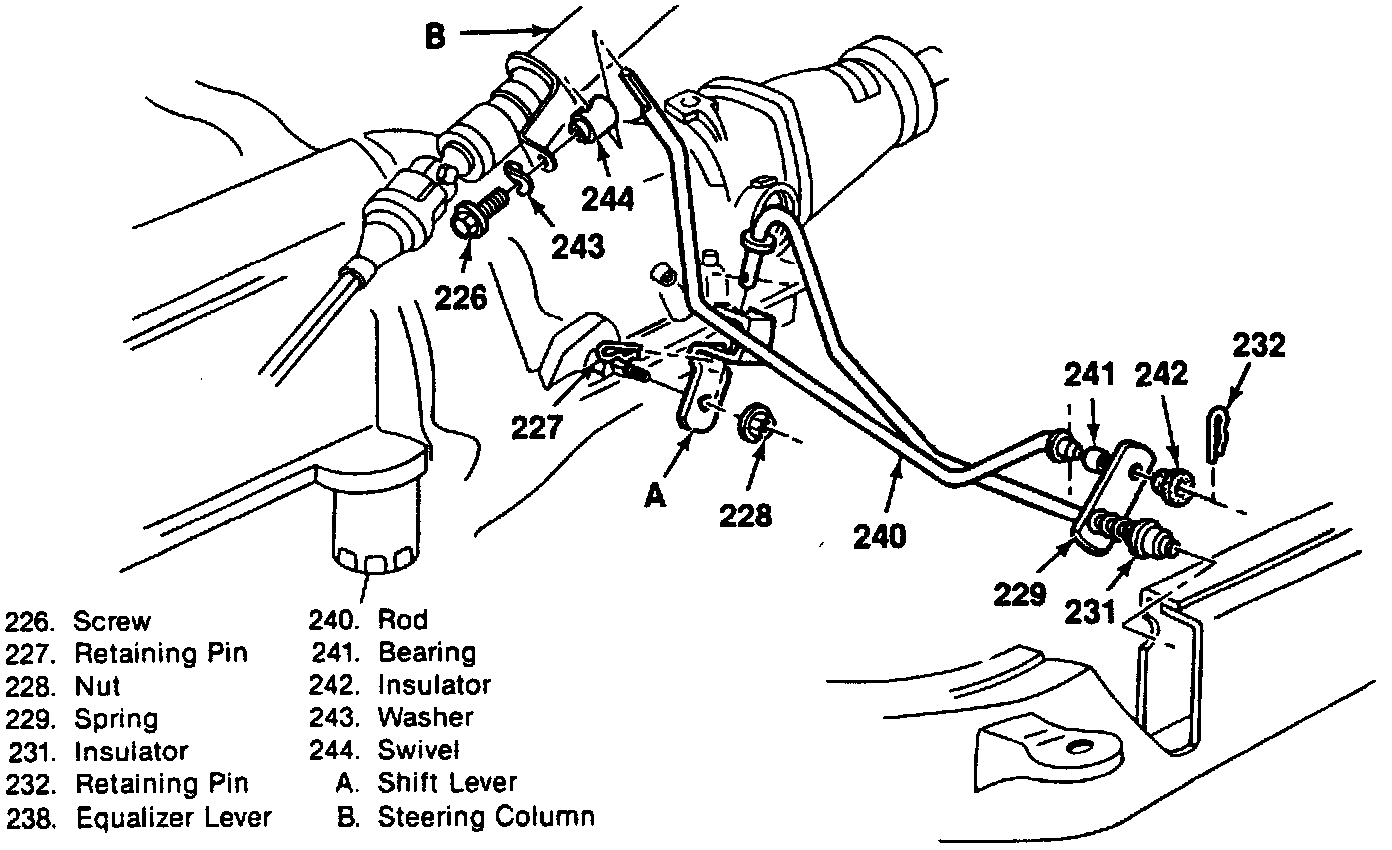 B

244

243

226

227

A

228

240

241

242

232

229

231

226. Screw
227. Retaining Pin
228. Nut
229. Spring
231. Insulator
232. Retaining Pin
238. Equalizer Lever

240. Rod
241. Bearing
242. Insulator
243. Washer
244. Swivel
A. Shift Lever
B. Steering Column