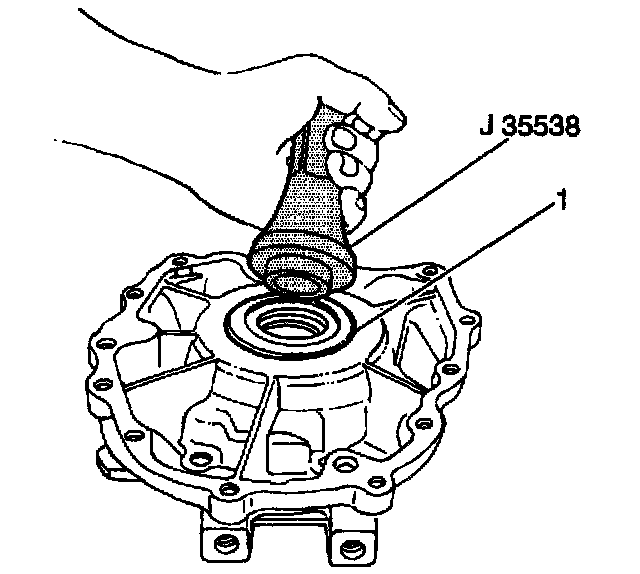 J 35538
1