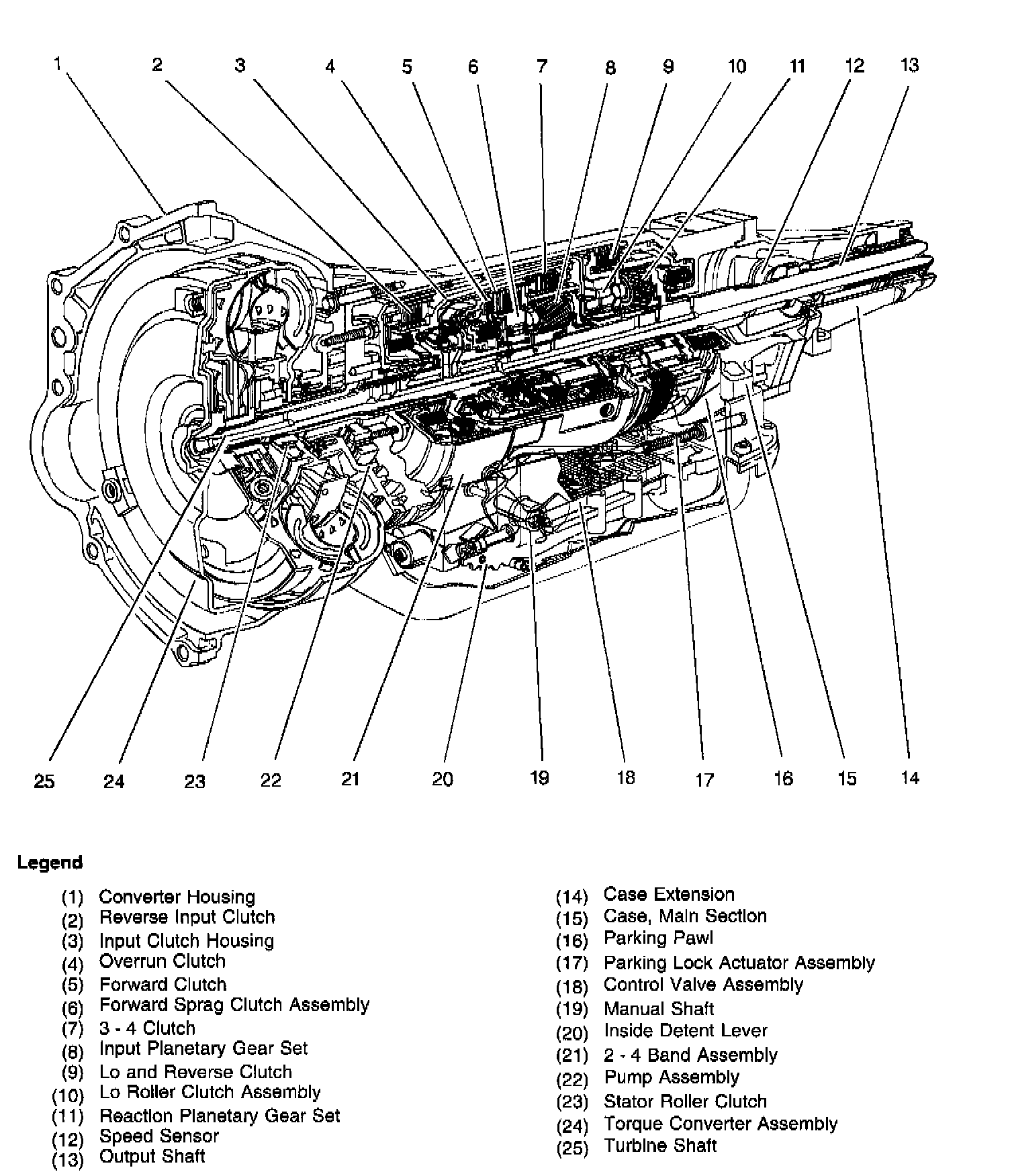 1 2 3 4 5 6 7 8 9 10 11 12 13

25 24 23 22 21 20 19 18 17 16 15 14

Legend

(1) Converter Housing
(2) Reverse Input Clutch
(3) Input Clutch Housing
(4) Overrun Clutch
(5) Forward Clutch
(6) Forward Sprag Clutch Assembly
(7) 3 - 4 Clutch
(8) Input Planetary Gear Set
(9) Lo and Reverse Clutch
(10) Lo Roller Clutch Assembly
(11) Reaction Planetary Gear Set
(12) Speed Sensor
(13) Output Shaft

(14) Case Extension
(15) Case, Main Section
(16) Parking Pawl
(17) Parking Lock Actuator Assembly
(18) Control Valve Assembly
(19) Manual Shaft
(20) Inside Detent Lever
(21) 2 - 4 Band Assembly
(22) Pump Assembly
(23) Stator Roller Clutch
(24) Torque Converter Assembly
(25) Turbine Shaft