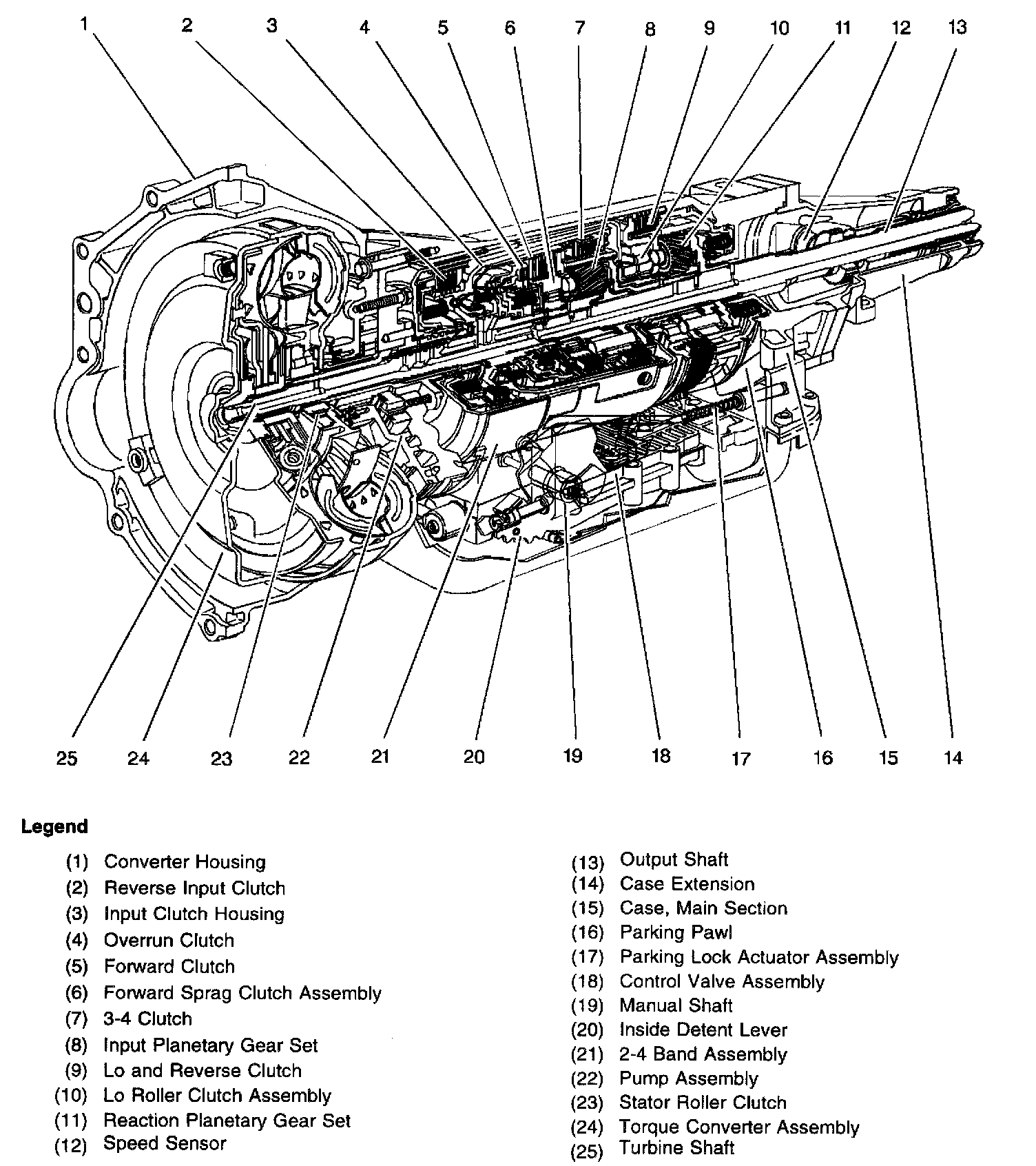 1 2 3 4 5 6 7 8 9 10 11 12 13

25 24 23 22 21 20 19 18 17 16 15 14

Legend

(1) Converter Housing
(2) Reverse Input Clutch
(3) Input Clutch Housing
(4) Overrun Clutch
(5) Forward Clutch
(6) Forward Sprag Clutch Assembly
(7) 3-4 Clutch
(8) Input Planetary Gear Set
(9) Lo and Reverse Clutch
(10) Lo Roller Clutch Assembly
(11) Reaction Planetary Gear Set
(12) Speed Sensor

(13) Output Shaft
(14) Case Extension
(15) Case, Main Section
(16) Parking Pawl
(17) Parking Lock Actuator Assembly
(18) Control Valve Assembly
(19) Manual Shaft
(20) Inside Detent Lever
(21) 2-4 Band Assembly
(22) Pump Assembly
(23) Stator Roller Clutch
(24) Torque Converter Assembly
(25) Turbine Shaft