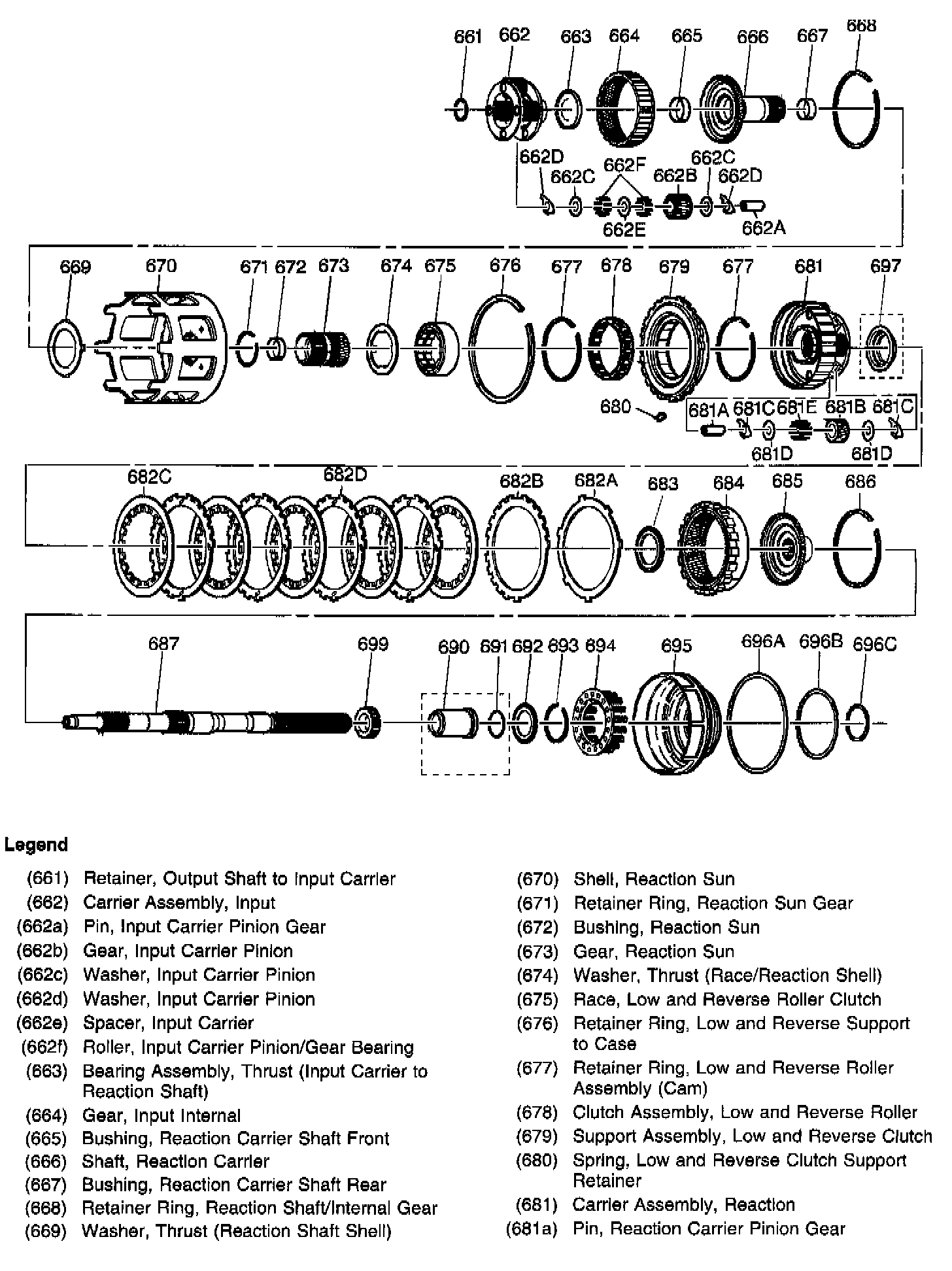 661 662 663 664 665 666 667 668

662D 662C 662F 662B 662C 662D 662E 662A

669 670 671 672 673 674 675 676 677 678 679 677 681 697

680 681A 681C 681E 681B 681C 681D 681D

682C 682D 682B 682A 683 684 685 686

687 699 690 691 692 693 694 695 696A 696B 696C

Legend

(661) Retainer, Output Shaft to Input Carrier
(662) Carrier Assembly, Input
(662a) Pin, Input Carrier Pinion Gear
(662b) Gear, Input Carrier Pinion
(662c) Washer, Input Carrier Pinion
(662d) Washer, Input Carrier Pinion
(662e) Spacer, Input Carrier
(662f) Roller, Input Carrier Pinion/Gear Bearing
(663) Bearing Assembly, Thrust (Input Carrier to Reaction Shaft)
(664) Gear, Input Internal
(665) Bushing, Reaction Carrier Shaft Front
(666) Shaft, Reaction Carrier
(667) Bushing, Reaction Carrier Shaft Rear
(668) Retainer Ring, Reaction Shaft/Internal Gear
(669) Washer, Thrust (Reaction Shaft Shell)

(670) Shell, Reaction Sun
(671) Retainer Ring, Reaction Sun Gear
(672) Bushing, Reaction Sun
(673) Gear, Reaction Sun
(674) Washer, Thrust (Race/Reaction Shell)
(675) Race, Low and Reverse Roller Clutch
(676) Retainer Ring, Low and Reverse Support to Case
(677) Retainer Ring, Low and Reverse Roller Assembly (Cam)
(678) Clutch Assembly, Low and Reverse Roller
(679) Support Assembly, Low and Reverse Clutch
(680) Spring, Low and Reverse Clutch Support Retainer
(681) Carrier Assembly, Reaction
(681a) Pin, Reaction Carrier Pinion Gear