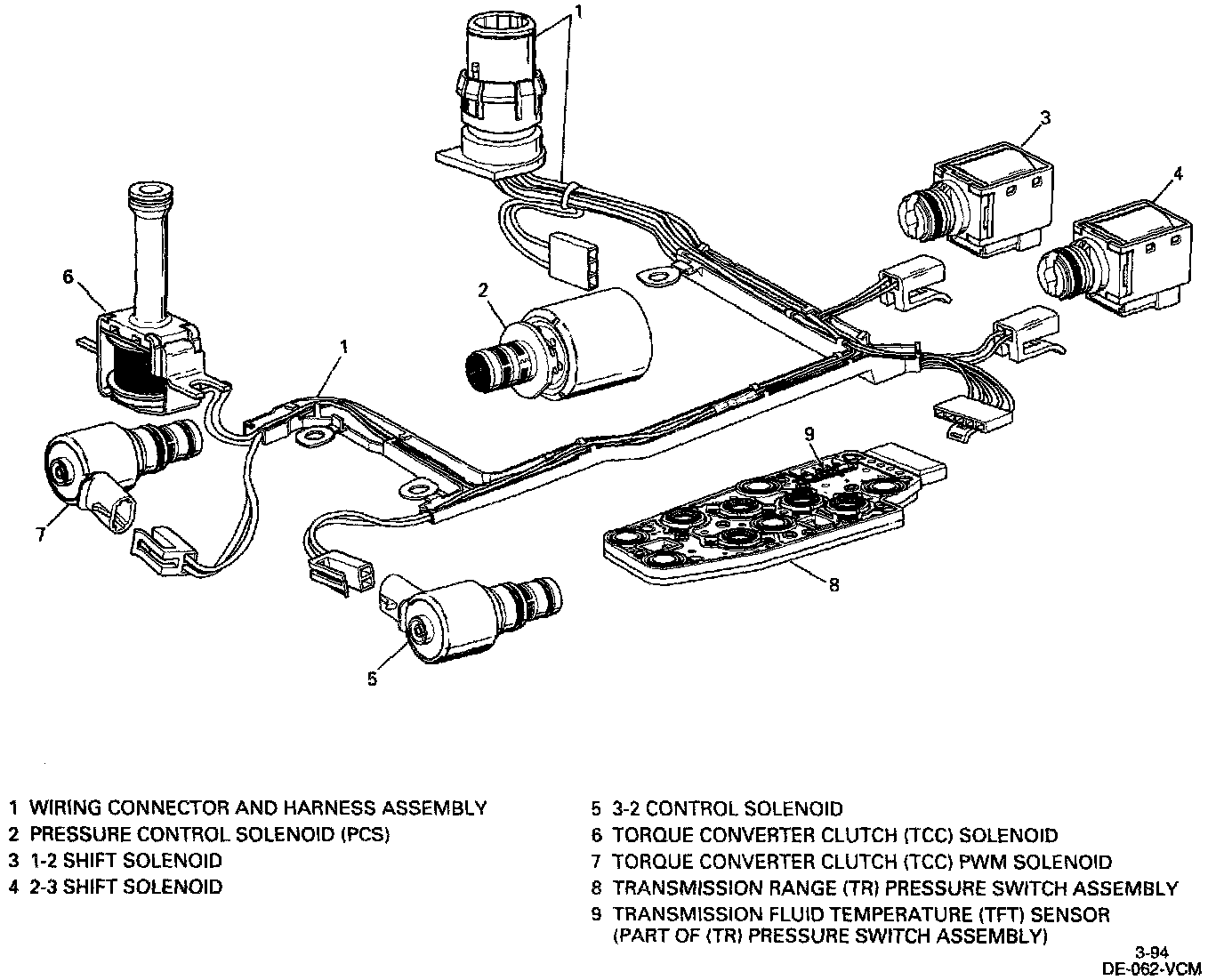 1
3
4
6
2
1
9
7
8
5

1 WIRING CONNECTOR AND HARNESS ASSEMBLY
2 PRESSURE CONTROL SOLENOID (PCS)
3 1-2 SHIFT SOLENOID
4 2-3 SHIFT SOLENOID

5 3-2 CONTROL SOLENOID
6 TORQUE CONVERTER CLUTCH (TCC) SOLENOID
7 TORQUE CONVERTER CLUTCH (TCC) PWM SOLENOID
8 TRANSMISSION RANGE (TR) PRESSURE SWITCH ASSEMBLY
9 TRANSMISSION FLUID TEMPERATURE (TFT) SENSOR (PART OF (TR) PRESSURE SWITCH ASSEMBLY)

3-94
DE-062-VCM