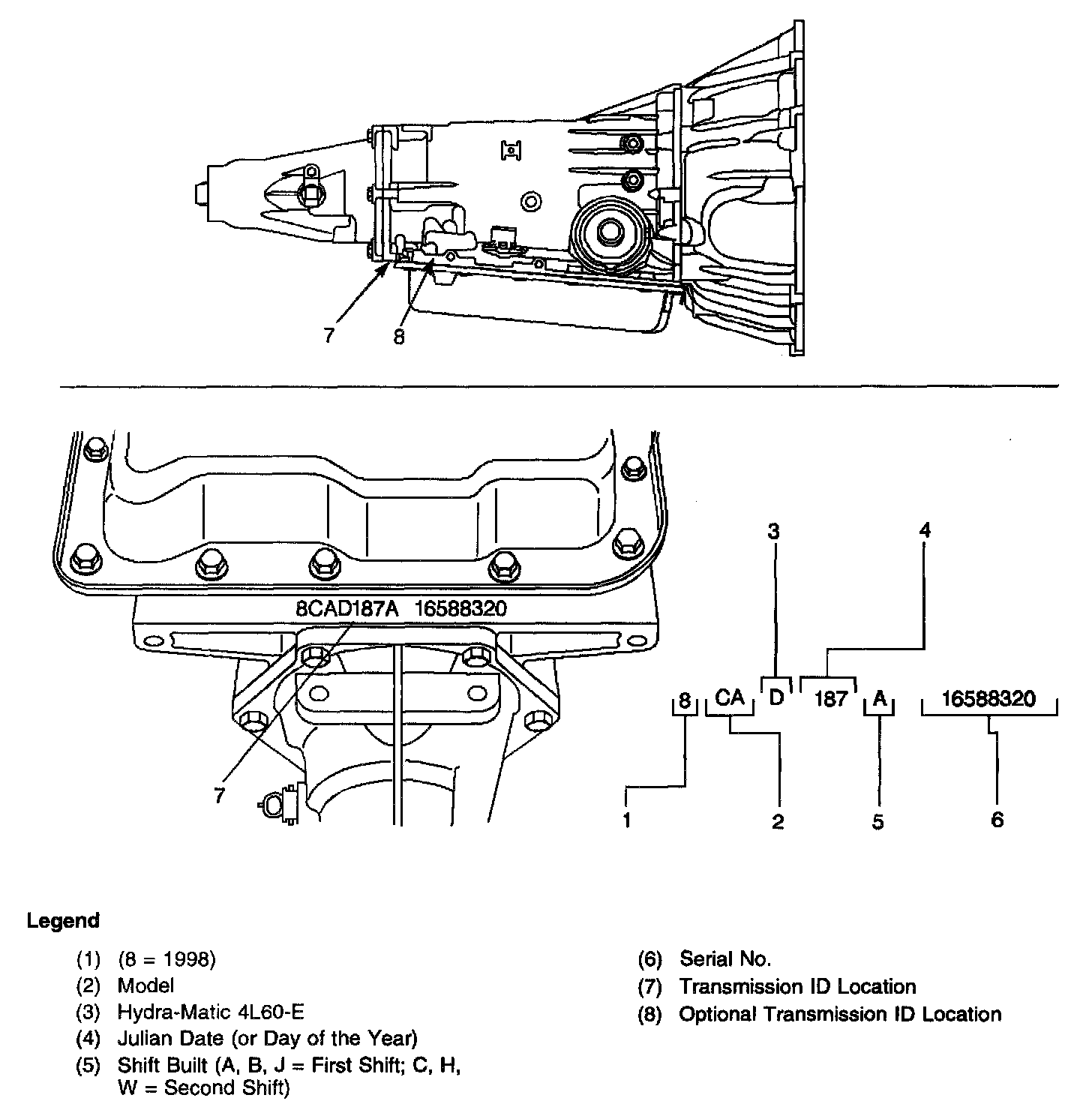 7

8

8CAD187A 16588320

7

3

4

8 CA D 187 A 16588320

1 2 5 6

Legend

(1) (8 = 1998)
(2) Model
(3) Hydra-Matic 4L60-E
(4) Julian Date (or Day of the Year)
(5) Shift Built (A, B, J = First Shift; C, H, W = Second Shift)

(6) Serial No.
(7) Transmission ID Location
(8) Optional Transmission ID Location