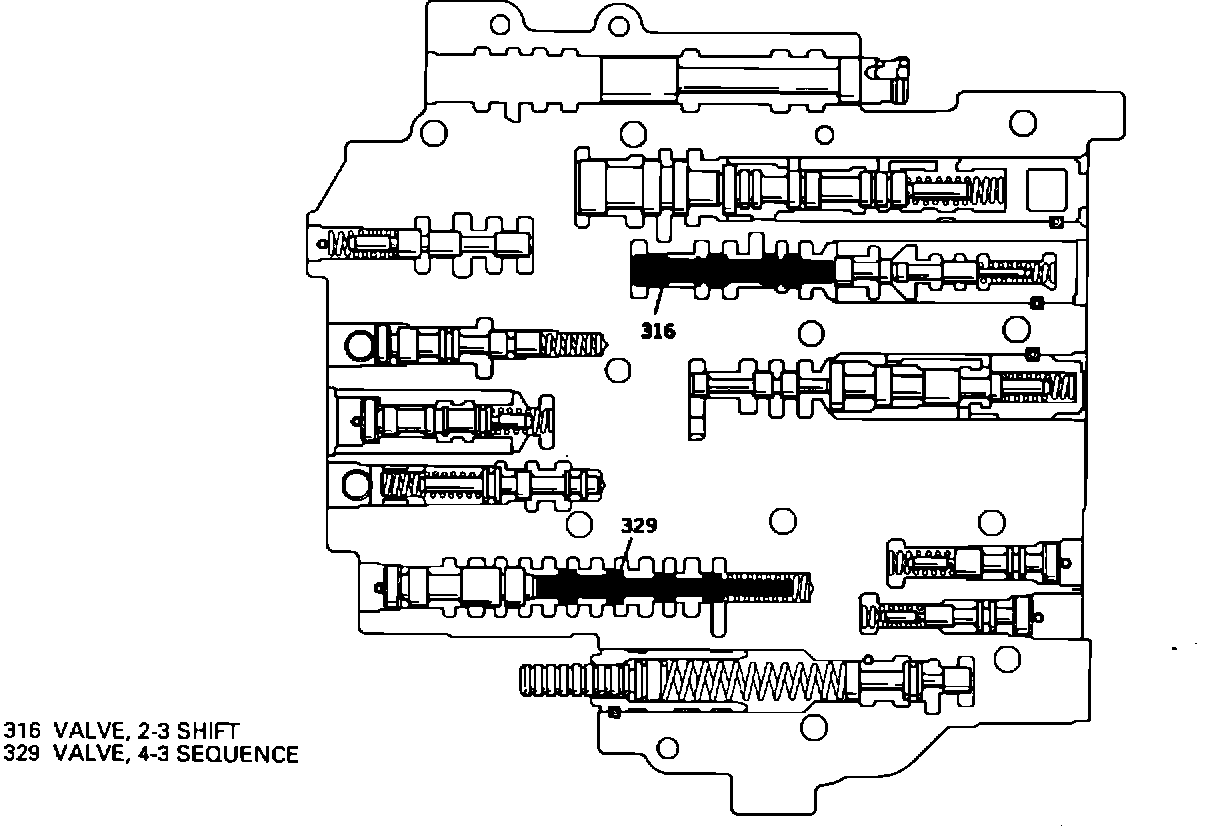 316

329

316 VALVE, 2-3 SHIFT
329 VALVE, 4-3 SEQUENCE