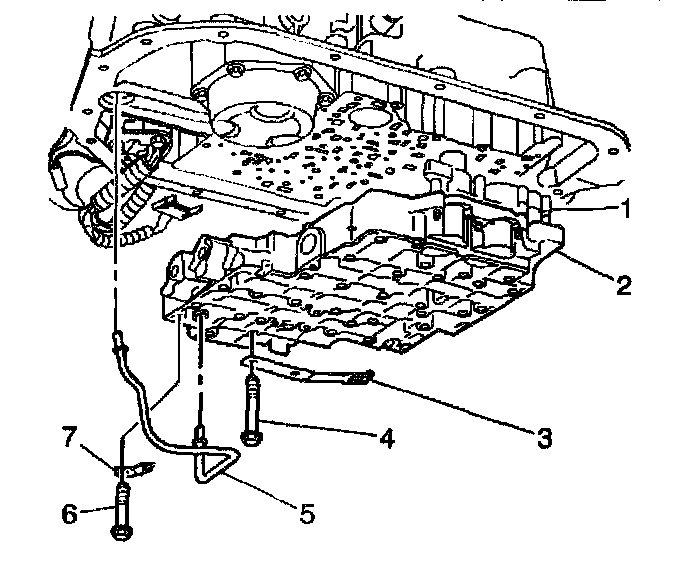 1
2
3
4
5
6
7