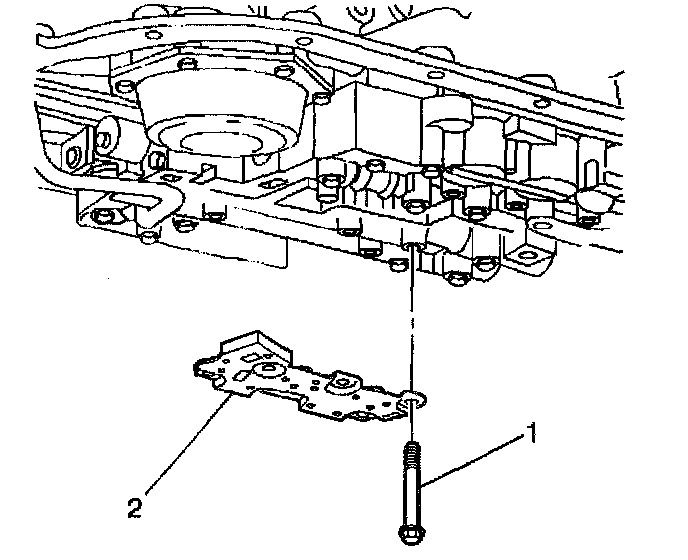 1

2