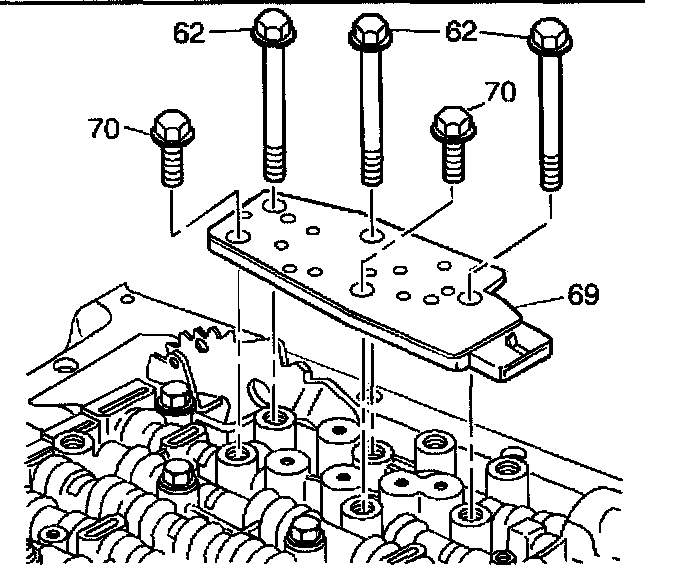 62
62
70
70
69