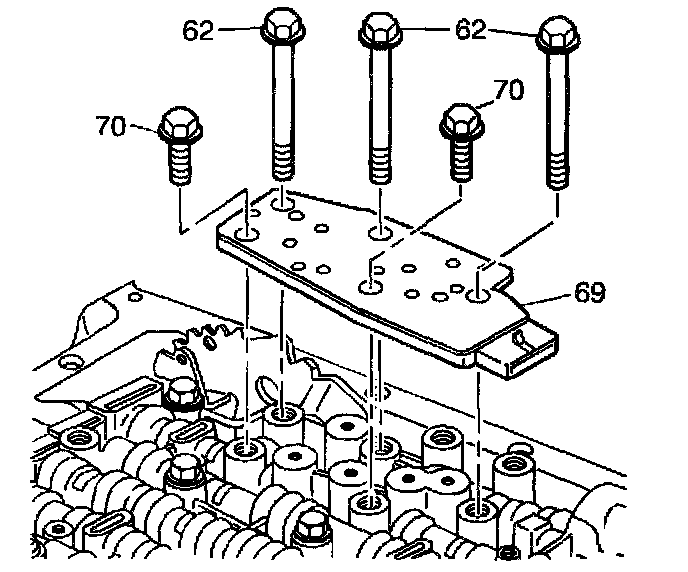 62
62
70
70
69