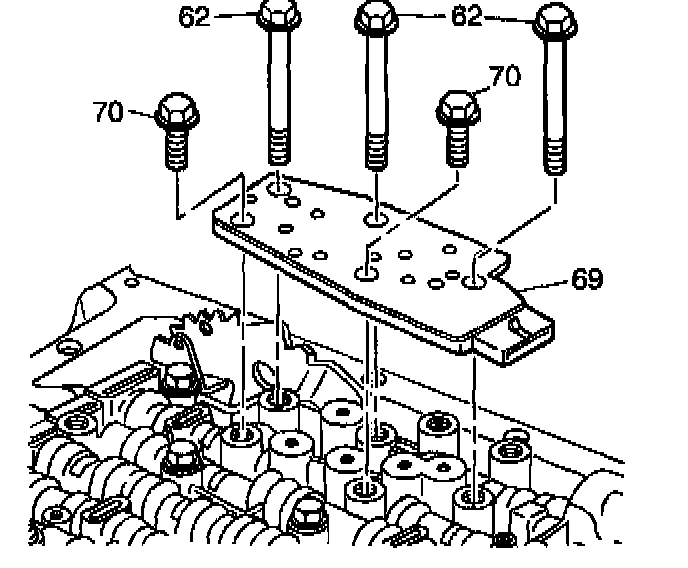 62
62
70
70
69