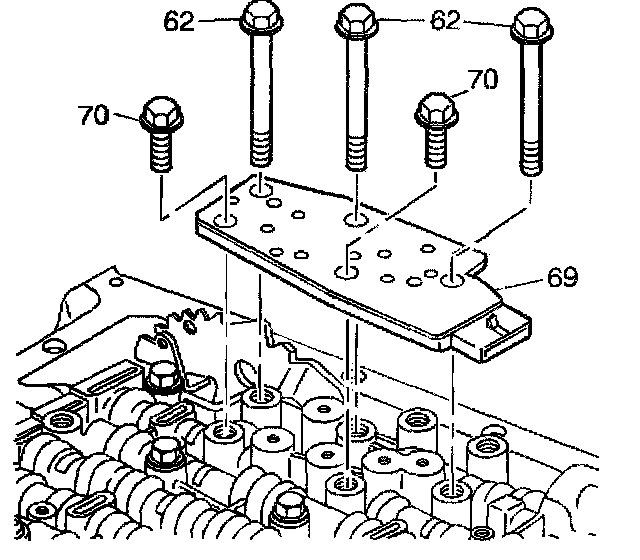 62
62
70
70
69