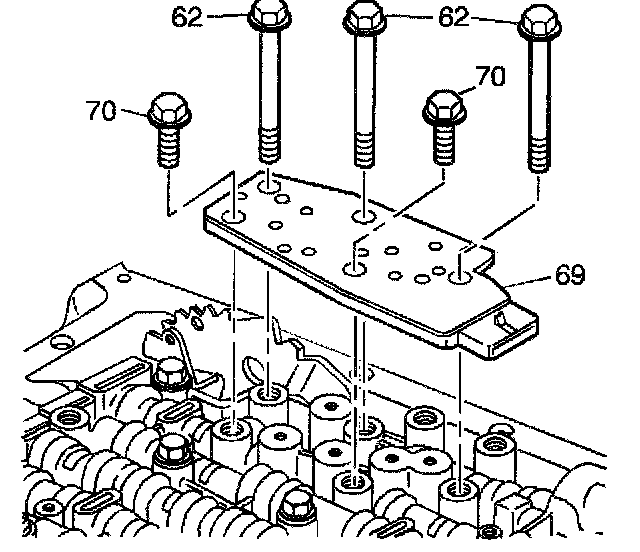 62
62
70
70
69