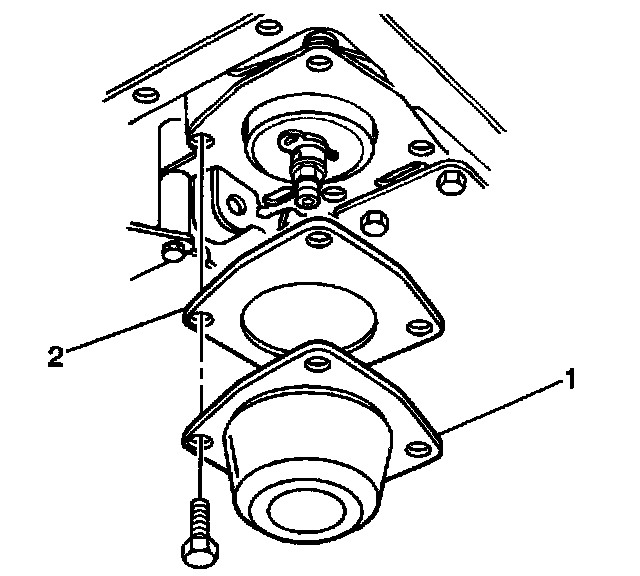 2

1