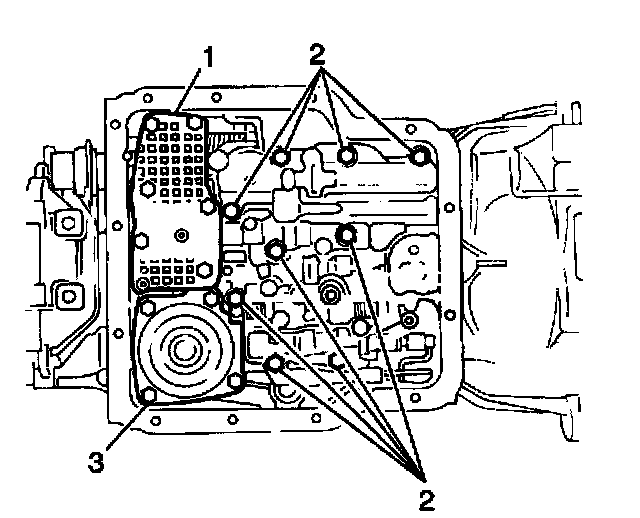 1
2
3
2