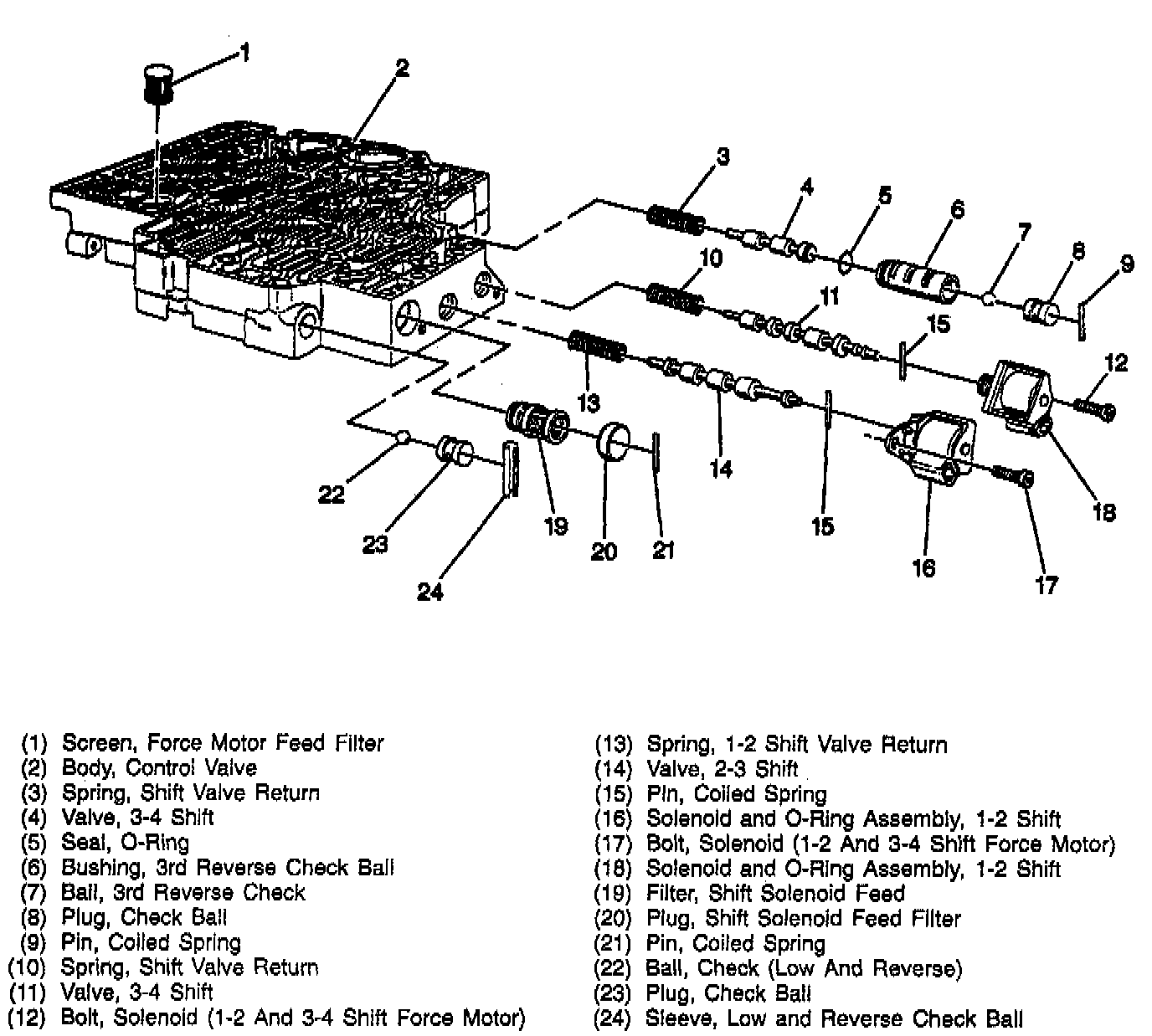 1
2
3
4
5
6
7
8
9
10
11
15
12
13
14
15
18
22
23
19
20
21
16
17
24

(1) Screen, Force Motor Feed Filter
(2) Body, Control Valve
(3) Spring, Shift Valve Return
(4) Valve, 3-4 Shift
(5) Seal, O-Ring
(6) Bushing, 3rd Reverse Check Ball
(7) Ball, 3rd Reverse Check
(8) Plug, Check Ball
(9) Pin, Coiled Spring
(10) Spring, Shift Valve Return
(11) Valve, 3-4 Shift
(12) Bolt, Solenoid (1-2 And 3-4 Shift Force Motor)

(13) Spring, 1-2 Shift Valve Return
(14) Valve, 2-3 Shift
(15) Pin, Coiled Spring
(16) Solenoid and O-Ring Assembly, 1-2 Shift
(17) Bolt, Solenoid (1-2 And 3-4 Shift Force Motor)
(18) Solenoid and O-Ring Assembly, 1-2 Shift
(19) Filter, Shift Solenoid Feed
(20) Plug, Shift Solenoid Feed Filter
(21) Pin, Coiled Spring
(22) Ball, Check (Low And Reverse)
(23) Plug, Check Ball
(24) Sleeve, Low and Reverse Check Ball