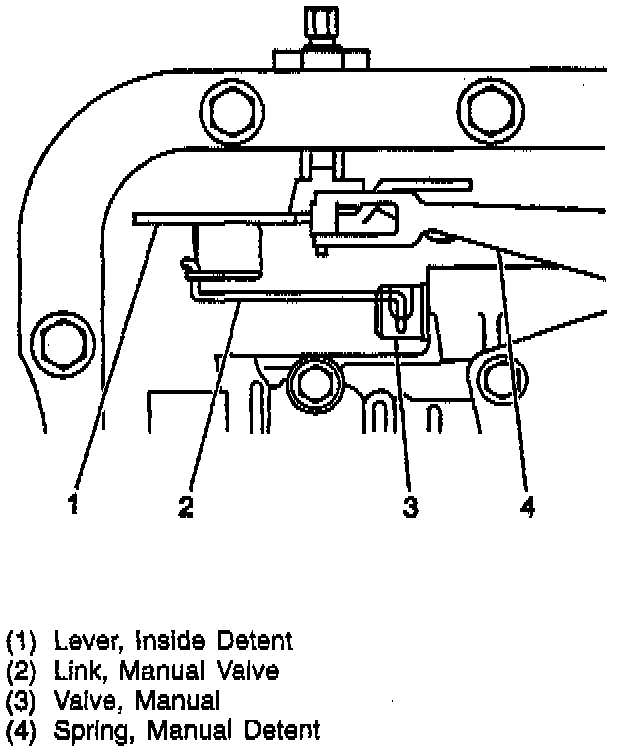 1
2
3
4

(1) Lever, Inside Detent
(2) Link, Manual Valve
(3) Valve, Manual
(4) Spring, Manual Detent