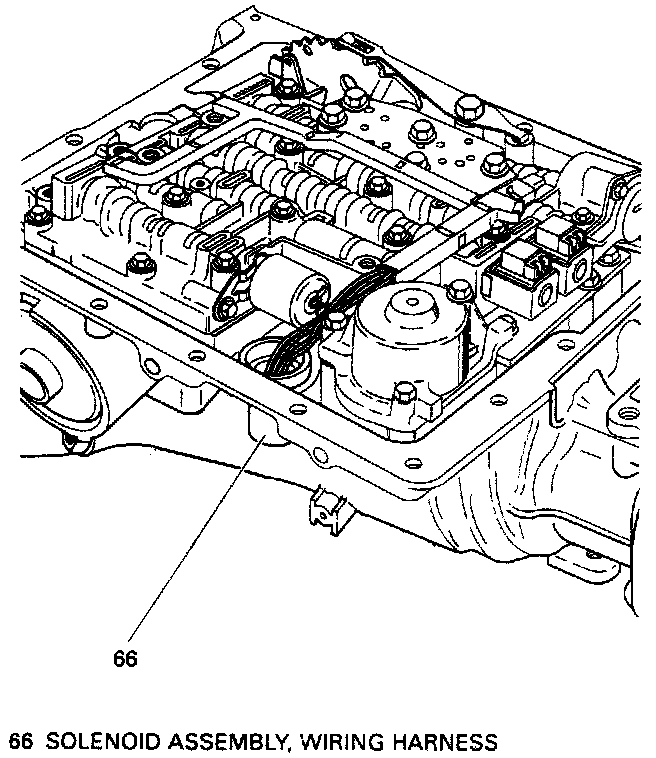 66

66 SOLENOID ASSEMBLY, WIRING HARNESS