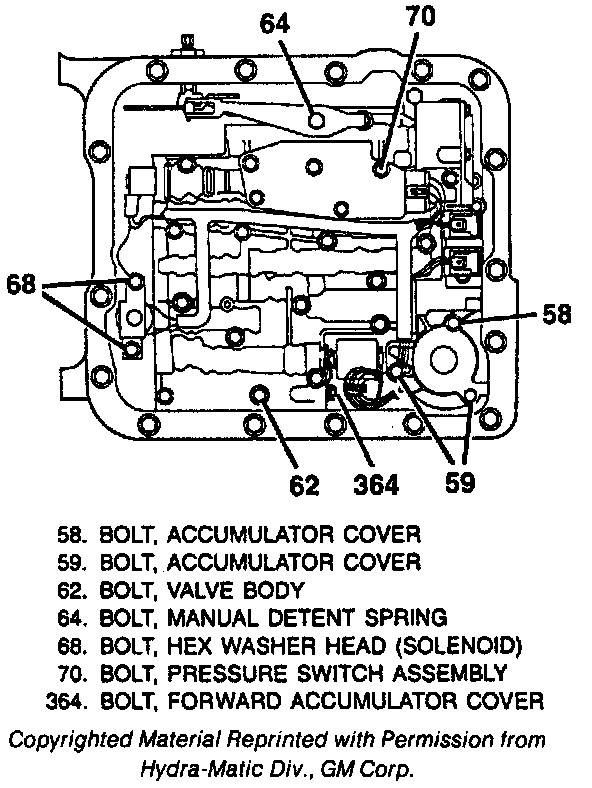 64
70
68
58
62
364
59

58. BOLT, ACCUMULATOR COVER
59. BOLT, ACCUMULATOR COVER
62. BOLT, VALVE BODY
64. BOLT, MANUAL DETENT SPRING
68. BOLT, HEX WASHER HEAD (SOLENOID)
70. BOLT, PRESSURE SWITCH ASSEMBLY
364. BOLT, FORWARD ACCUMULATOR COVER

Copyrighted Material Reprinted with Permission from Hydra-Matic Div., GM Corp.