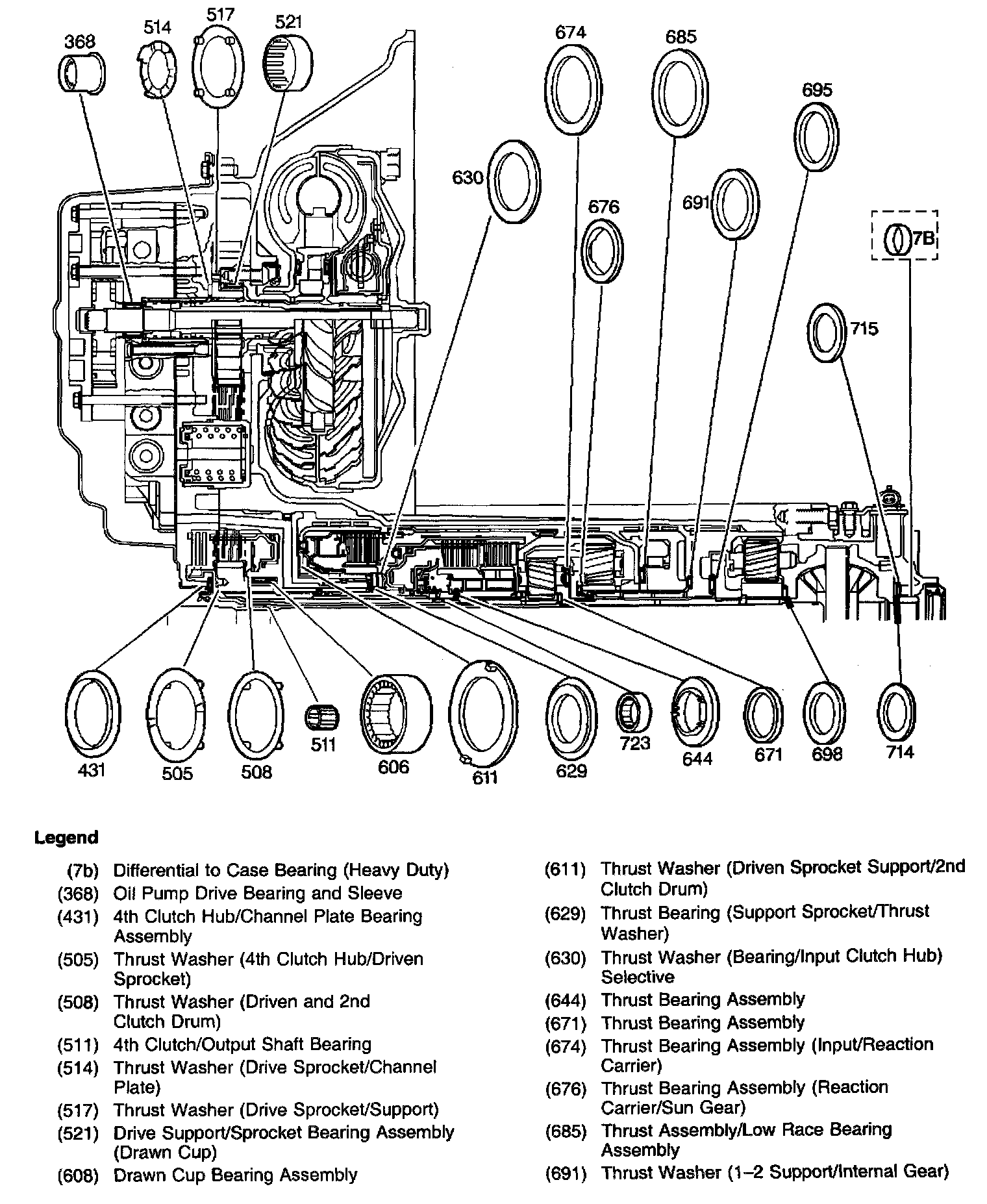 368
514
517
521
674
685
695
630
676
691
7B
715
431
505
508
511
606
611
629
723
644
671
698
714

Legend

(7b) Differential to Case Bearing (Heavy Duty)
(368) Oil Pump Drive Bearing and Sleeve
(431) 4th Clutch Hub/Channel Plate Bearing Assembly
(505) Thrust Washer (4th Clutch Hub/Driven Sprocket)
(508) Thrust Washer (Driven and 2nd Clutch Drum)
(511) 4th Clutch/Output Shaft Bearing
(514) Thrust Washer (Drive Sprocket/Channel Plate)
(517) Thrust Washer (Drive Sprocket/Support)
(521) Drive Support/Sprocket Bearing Assembly (Drawn Cup)
(608) Drawn Cup Bearing Assembly

(611) Thrust Washer (Driven Sprocket Support/2nd Clutch Drum)
(629) Thrust Bearing (Support Sprocket/Thrust Washer)
(630) Thrust Washer (Bearing/Input Clutch Hub) Selective
(644) Thrust Bearing Assembly
(671) Thrust Bearing Assembly
(674) Thrust Bearing Assembly (Input/Reaction Carrier)
(676) Thrust Bearing Assembly (Reaction Carrier/Sun Gear)
(685) Thrust Assembly/Low Race Bearing Assembly
(691) Thrust Washer (1–2 Support/Internal Gear)