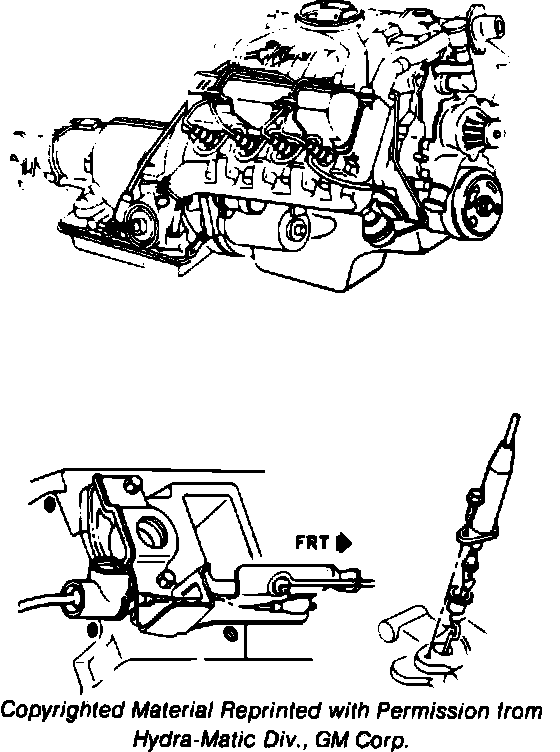 FRT

Copyrighted Material Reprinted with Permission from Hydra-Matic Div., GM Corp.