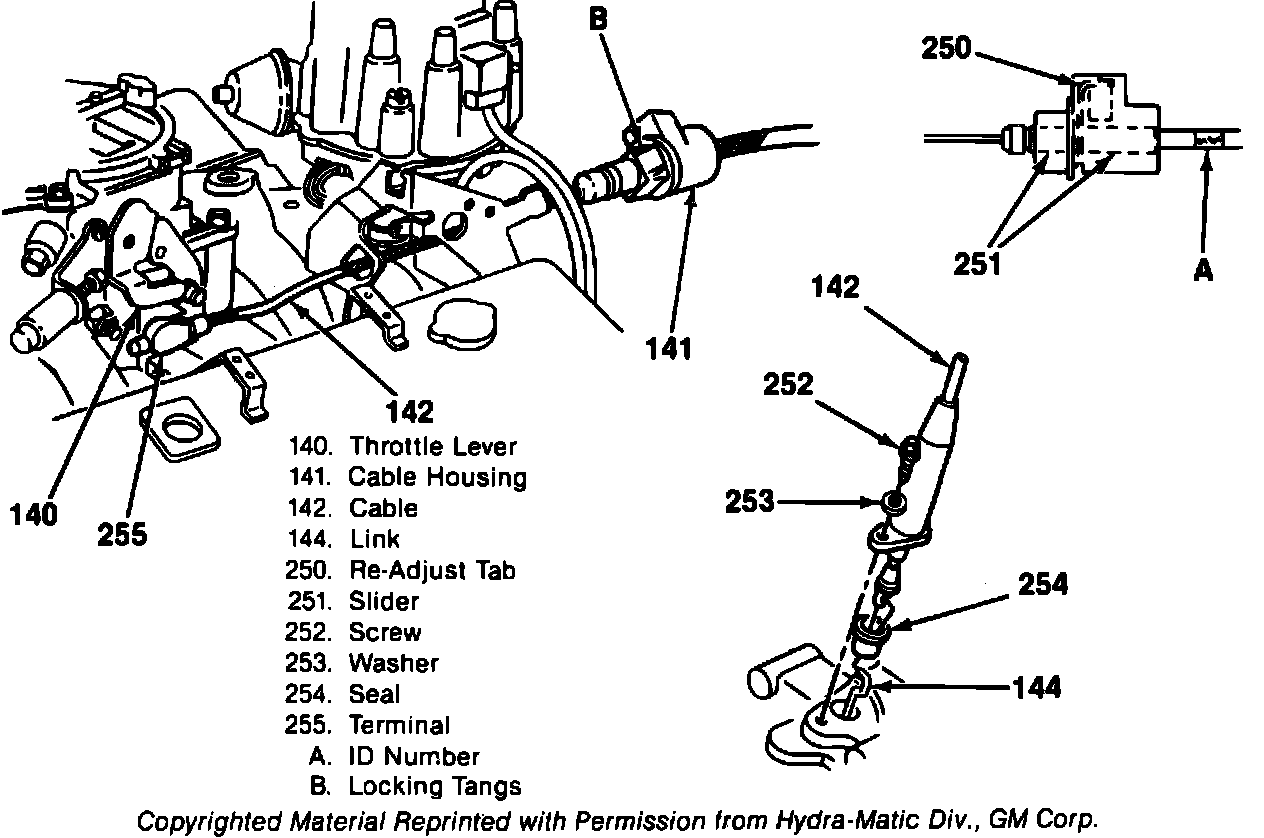 B
250
251
A
141
142
142
252
253
254
144
140
255

140. Throttle Lever
141. Cable Housing
142. Cable
144. Link
250. Re-Adjust Tab
251. Slider
252. Screw
253. Washer
254. Seal
255. Terminal
A. ID Number
B. Locking Tangs

Copyrighted Material Reprinted with Permission from Hydra-Matic Div., GM Corp.