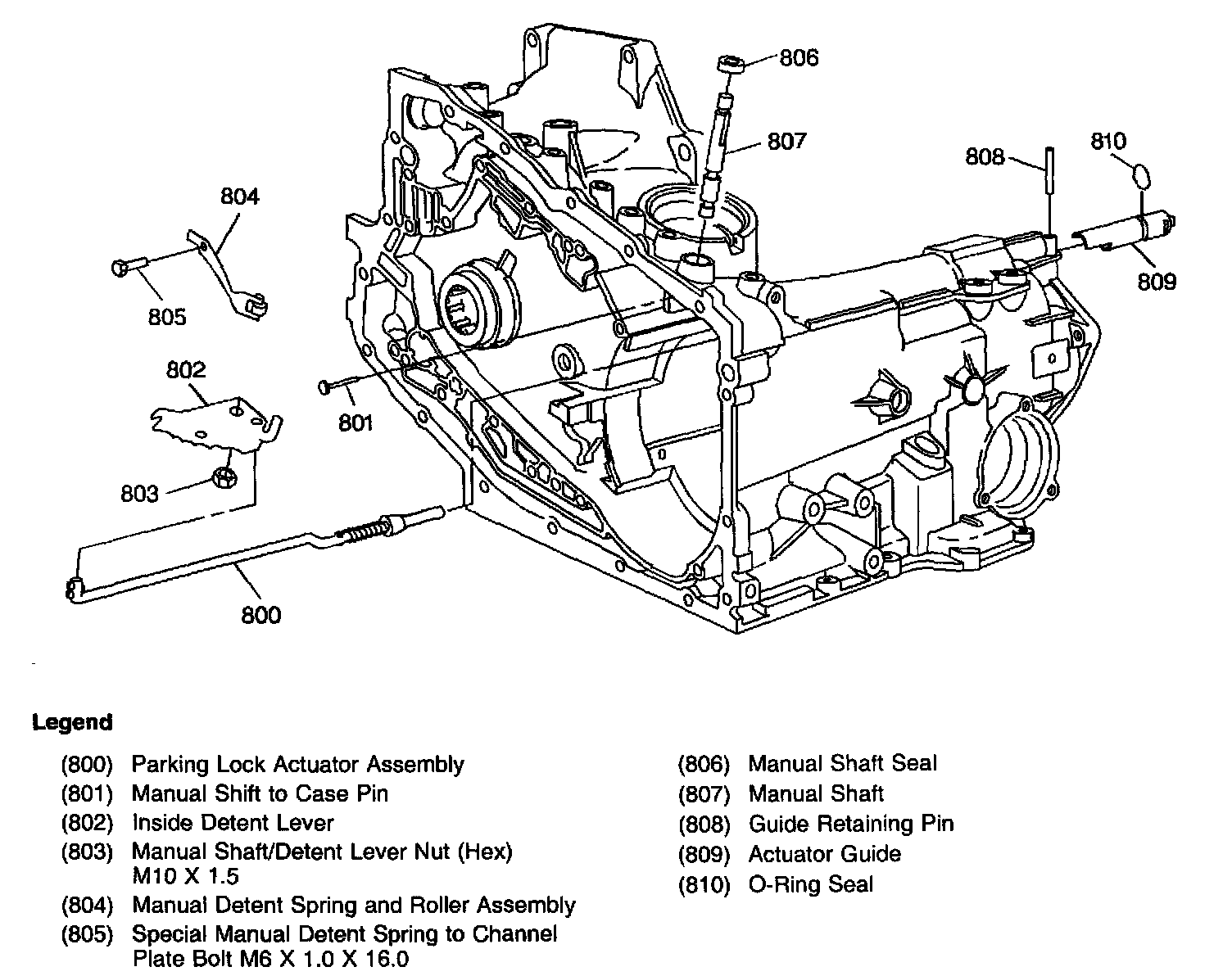 806
807
808
810
804
809
805
802
801
803
800

Legend

(800) Parking Lock Actuator Assembly
(801) Manual Shift to Case Pin
(802) Inside Detent Lever
(803) Manual Shaft/Detent Lever Nut (Hex) M10 X 1.5
(804) Manual Detent Spring and Roller Assembly
(805) Special Manual Detent Spring to Channel Plate Bolt M6 X 1.0 X 16.0

(806) Manual Shaft Seal
(807) Manual Shaft
(808) Guide Retaining Pin
(809) Actuator Guide
(810) O-Ring Seal