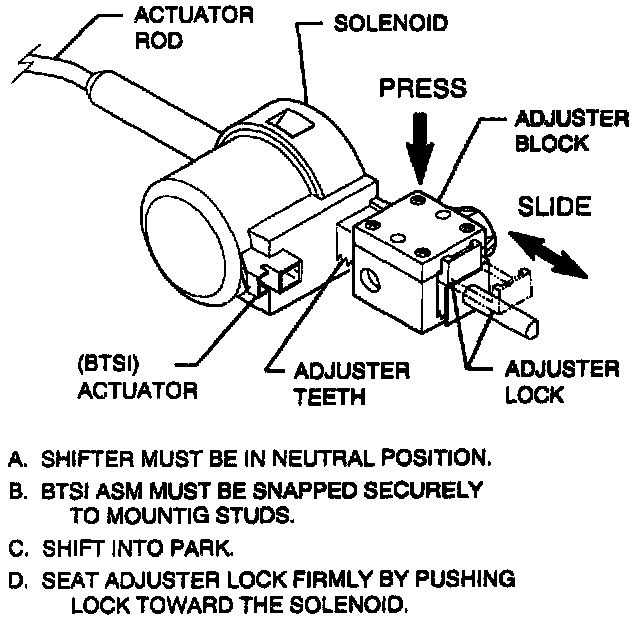 ACTUATOR ROD

SOLENOID

PRESS

ADJUSTER BLOCK

SLIDE

(BTSI) ACTUATOR

ADJUSTER TEETH

ADJUSTER LOCK

A. SHIFTER MUST BE IN NEUTRAL POSITION.

B. BTSI ASM MUST BE SNAPPED SECURELY TO MOUNTIG STUDS.

C. SHIFT INTO PARK.

D. SEAT ADJUSTER LOCK FIRMLY BY PUSHING LOCK TOWARD THE SOLENOID.