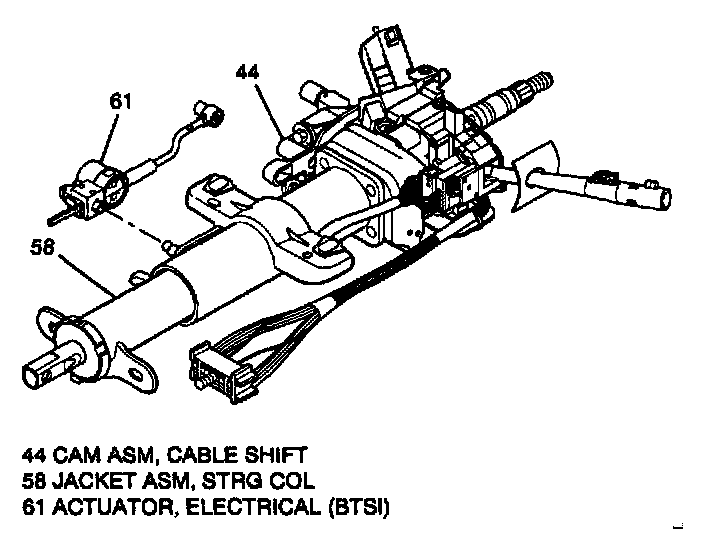 44

61

58

44 CAM ASM, CABLE SHIFT
58 JACKET ASM, STRG COL
61 ACTUATOR, ELECTRICAL (BTSI)