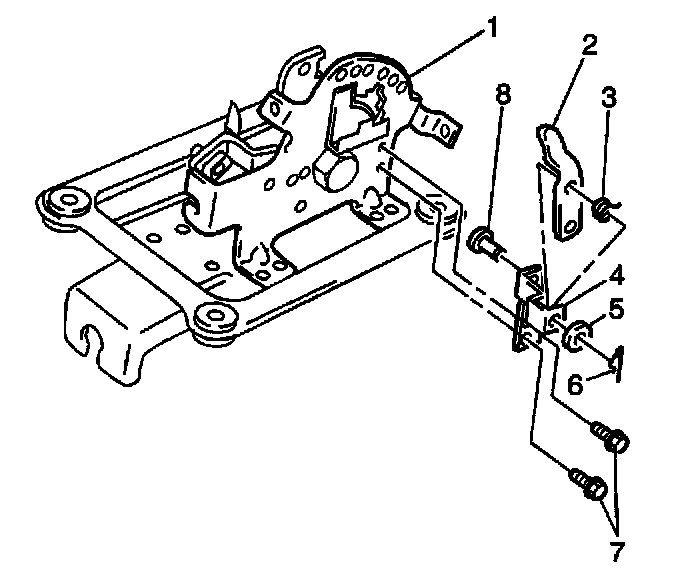 1
2
8
3
4
5
6
7