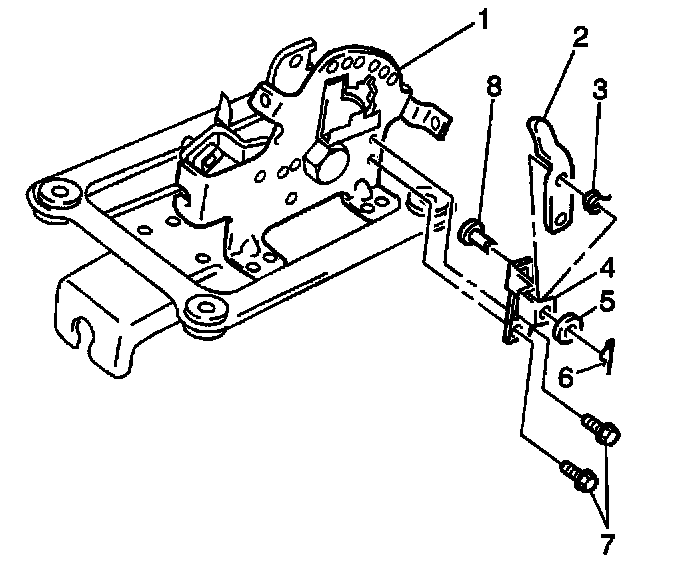 1
2
8
3
4
5
6
7