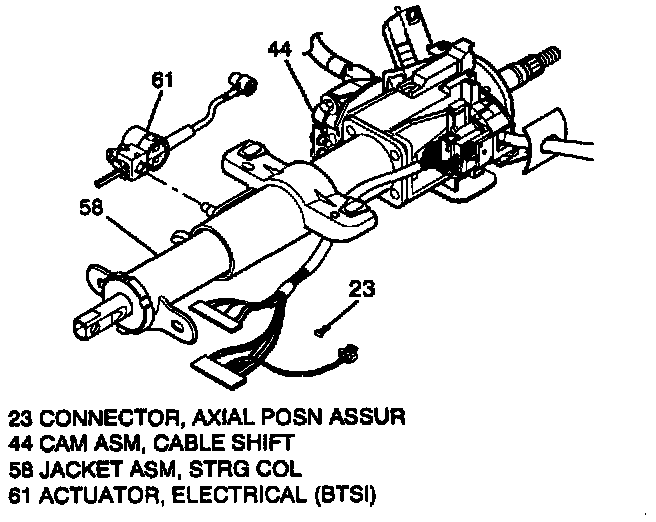 44
61
58
23

23 CONNECTOR, AXIAL POSN ASSUR
44 CAM ASM, CABLE SHIFT
58 JACKET ASM, STRG COL
61 ACTUATOR, ELECTRICAL (BTSI)