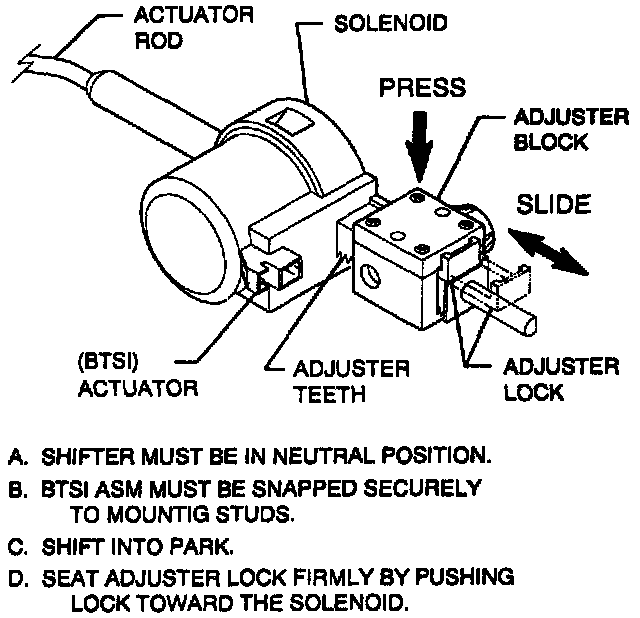 ACTUATOR ROD

SOLENOID

PRESS

ADJUSTER BLOCK

SLIDE

(BTSI) ACTUATOR

ADJUSTER TEETH

ADJUSTER LOCK

A. SHIFTER MUST BE IN NEUTRAL POSITION.

B. BTSI ASM MUST BE SNAPPED SECURELY TO MOUNTIG STUDS.

C. SHIFT INTO PARK.

D. SEAT ADJUSTER LOCK FIRMLY BY PUSHING LOCK TOWARD THE SOLENOID.