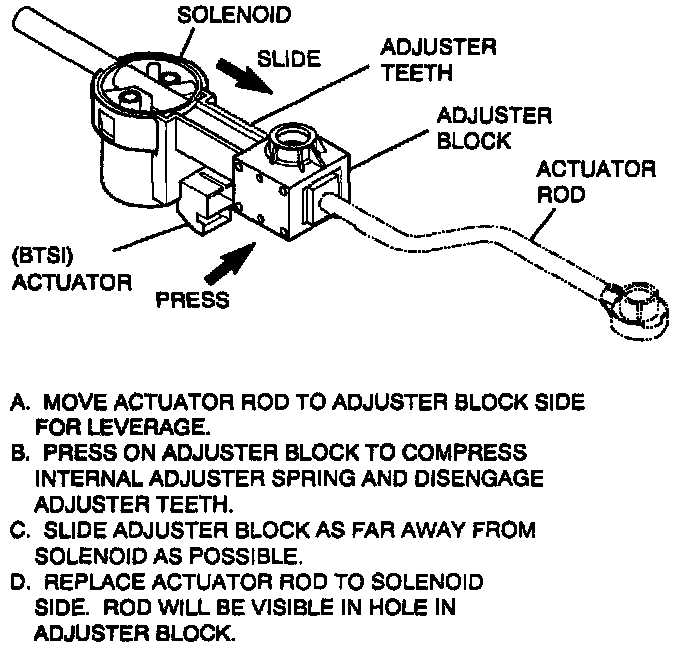 SOLENOID
SLIDE
ADJUSTER TEETH
ADJUSTER BLOCK
ACTUATOR ROD
(BTSI) ACTUATOR
PRESS

A. MOVE ACTUATOR ROD TO ADJUSTER BLOCK SIDE FOR LEVERAGE.
B. PRESS ON ADJUSTER BLOCK TO COMPRESS INTERNAL ADJUSTER SPRING AND DISENGAGE ADJUSTER TEETH.
C. SLIDE ADJUSTER BLOCK AS FAR AWAY FROM SOLENOID AS POSSIBLE.
D. REPLACE ACTUATOR ROD TO SOLENOID SIDE. ROD WILL BE VISIBLE IN HOLE IN ADJUSTER BLOCK.